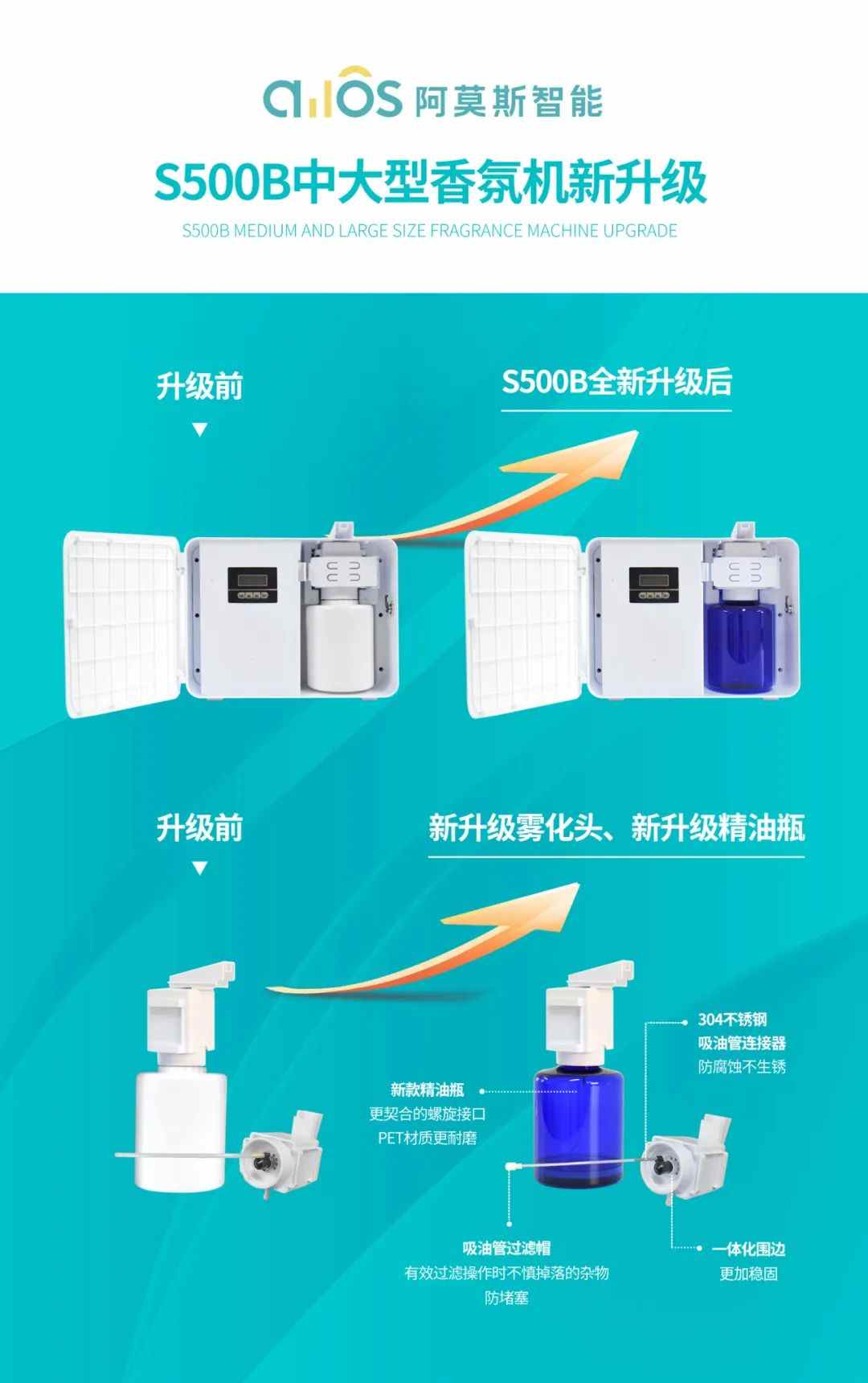 amos 阿莫斯智能

S500B中大型香氛机新升级

S500B MEDIUM AND LARGE SIZE FRAGRANCE MACHINE UPGRADE

升级前

S500B全新升级后

升级前

新升级雾化头、新升级精油瓶

304不锈钢
吸油管连接器
防腐蚀不生锈

新款精油瓶
更契合的螺旋接口
PET材质更耐磨

吸油管过滤帽
有效过滤操作时不慎掉落的杂物
防堵塞

一体化围边
更加稳固