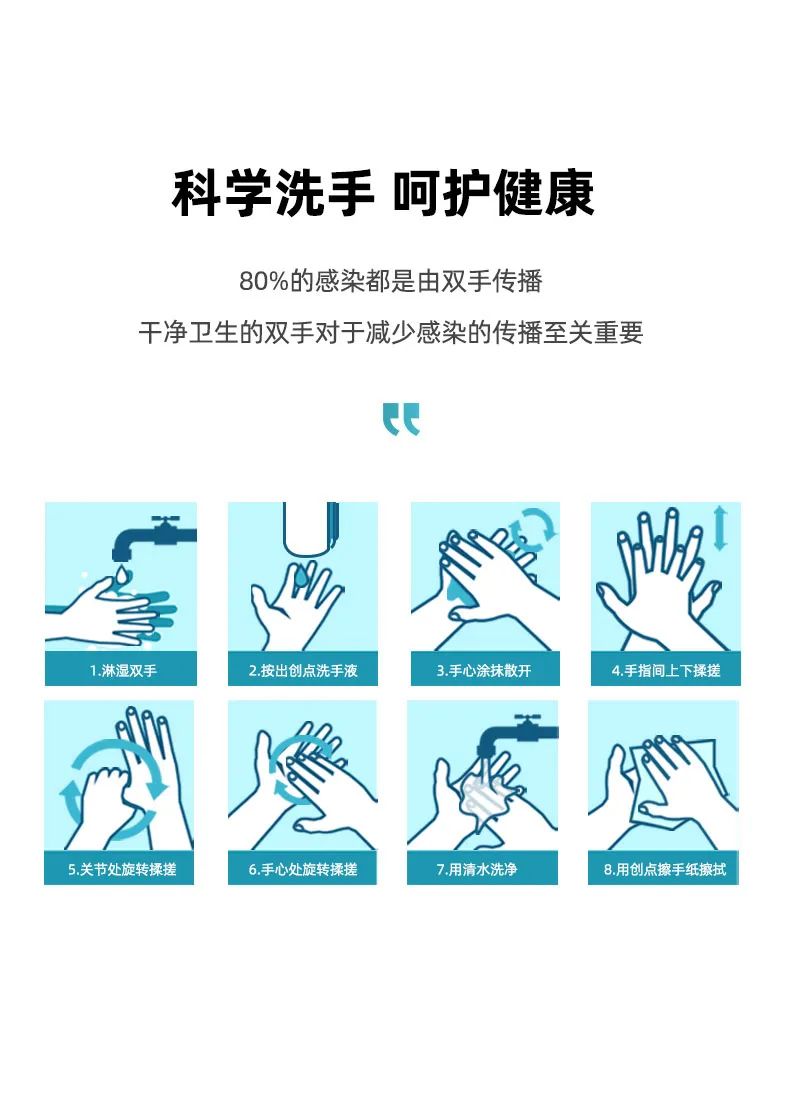 科学洗手 呵护健康

80%的感染都是由双手传播

干净卫生的双手对于减少感染的传播至关重要

1.淋湿双手

2.按出创点洗手液

3.手心涂抹散开

4.手指间上下揉搓

5.关节处旋转揉搓

6.手心处旋转揉搓

7.用清水洗净

8.用创点擦手纸擦拭